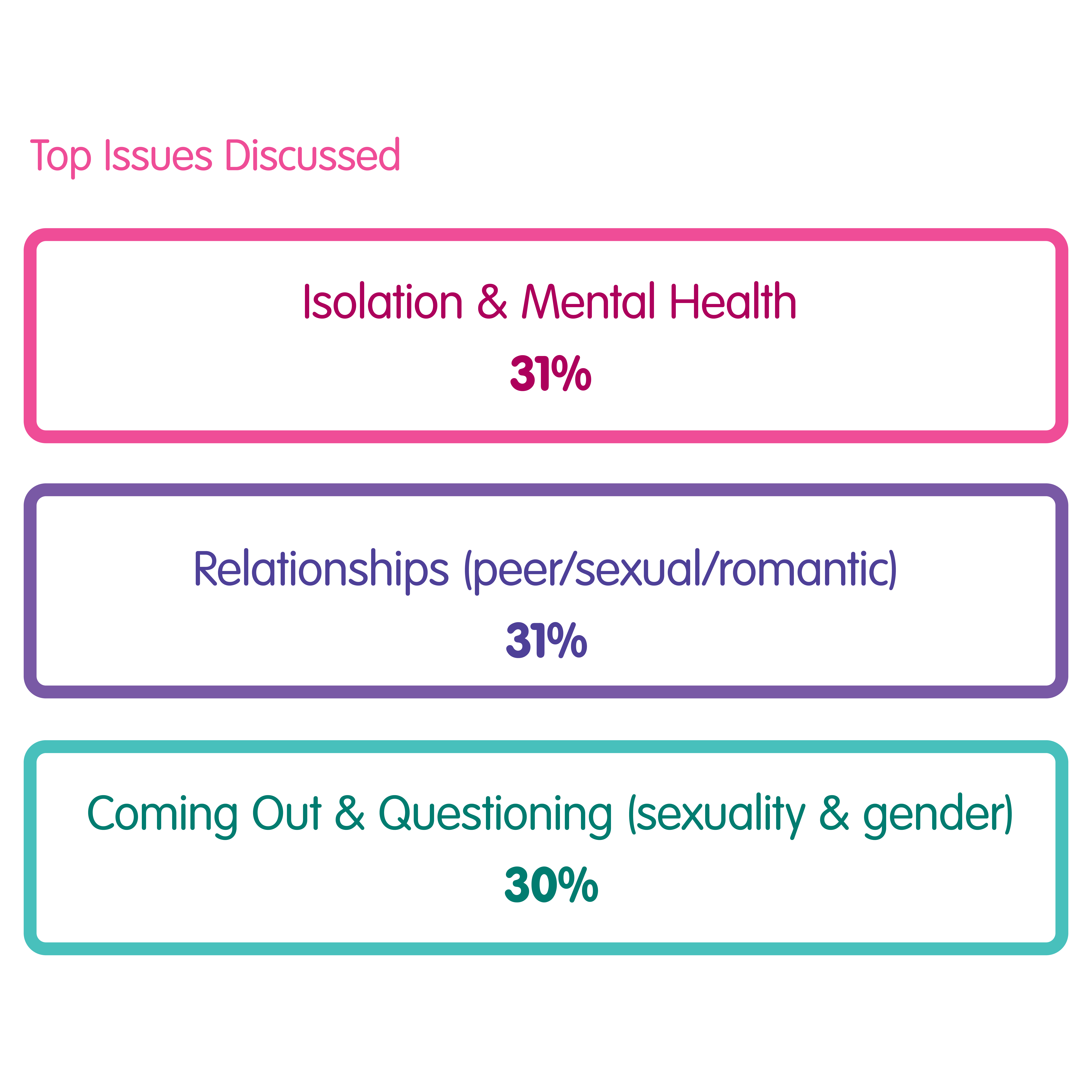 Top Issues Discussed

Isolation & Mental Health

31%

Relationships (peer/sexual/romantic)

31%

Coming Out & Questioning (sexuality & gender)

30%